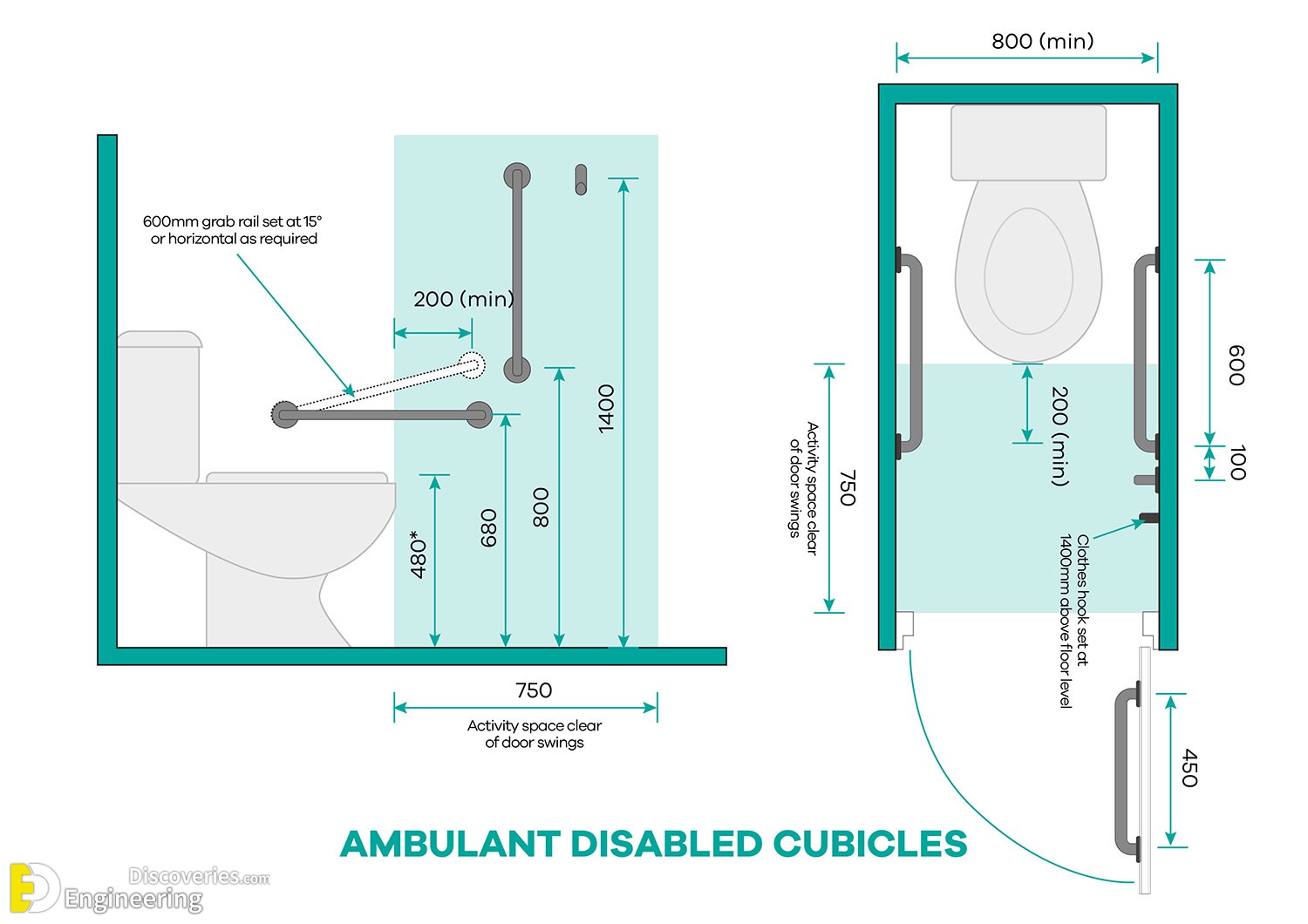 600mm grab rail set at 15° or horizontal as required

200 (min)

1400

800

680

480*

750

Activity space clear of door swings

800 (min)

600

100

200 (min)

750

Activity space clear of door swings

Clothes hook set at 1400mm above floor level

450

AMBULANT DISABLED CUBICLES

Engineering Discoveries.com