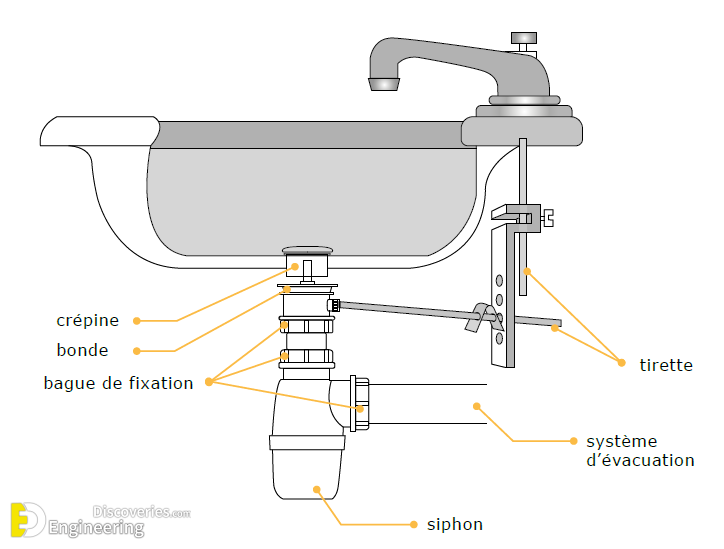 crépine
bonde
bague de fixation
tirette
système d'évacuation
siphon
Engineering Discoveries.com