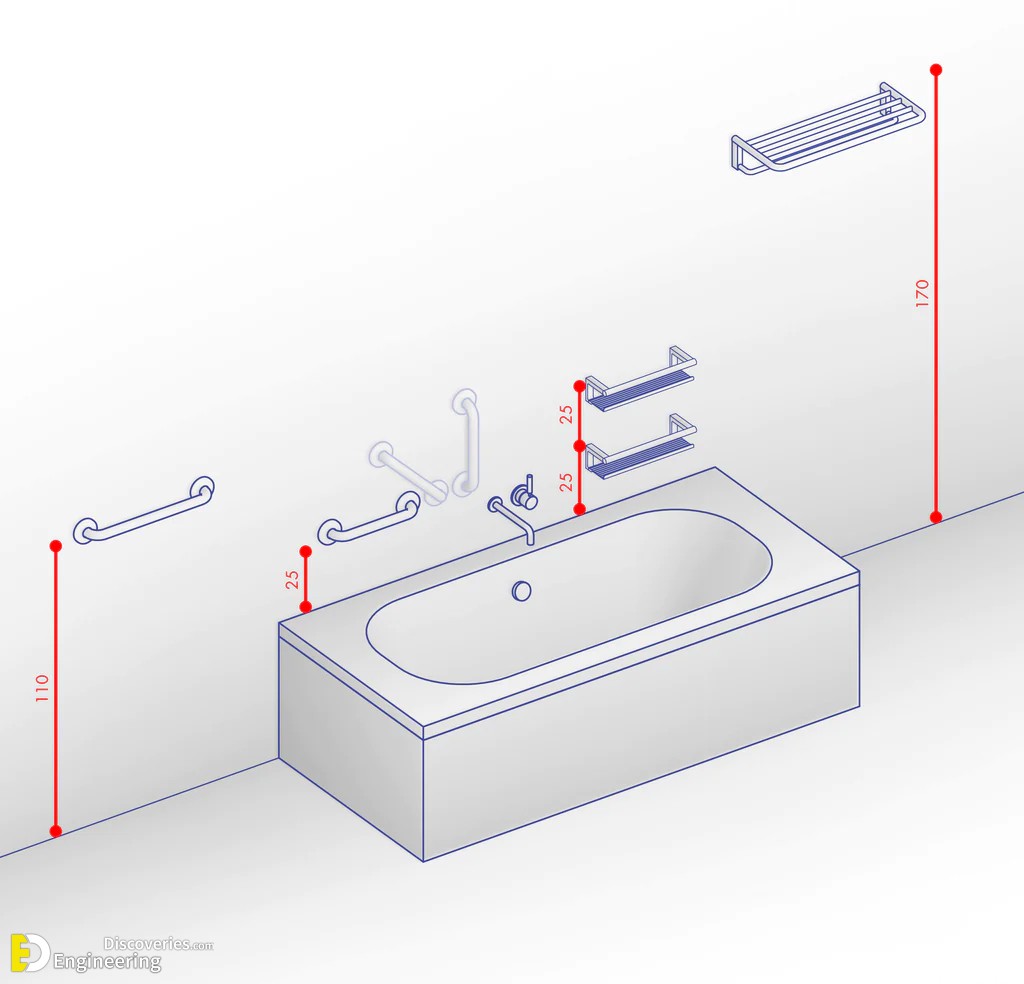 170

25

25

25

110

Engineering Discoveries.com