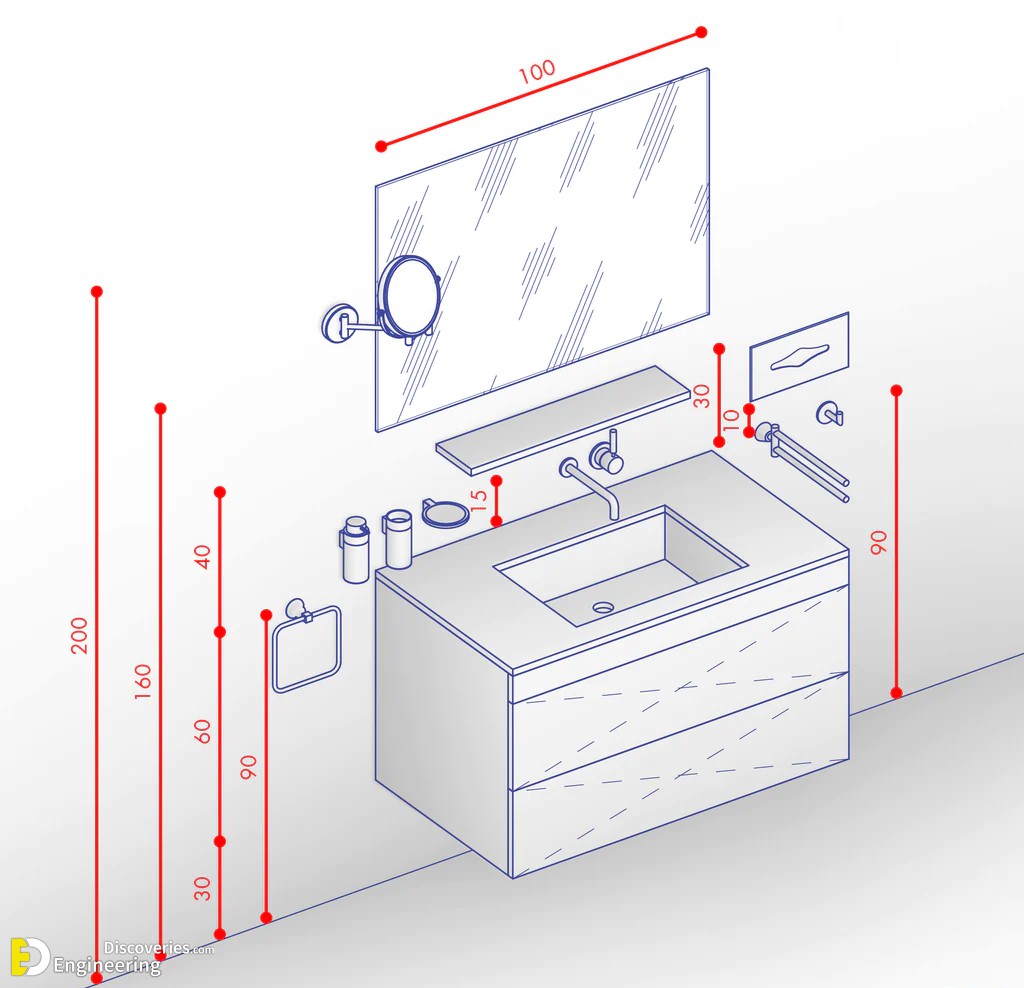 100

200

160

40

60

30

90

15

30

10

90

Engineering Discoveries.com