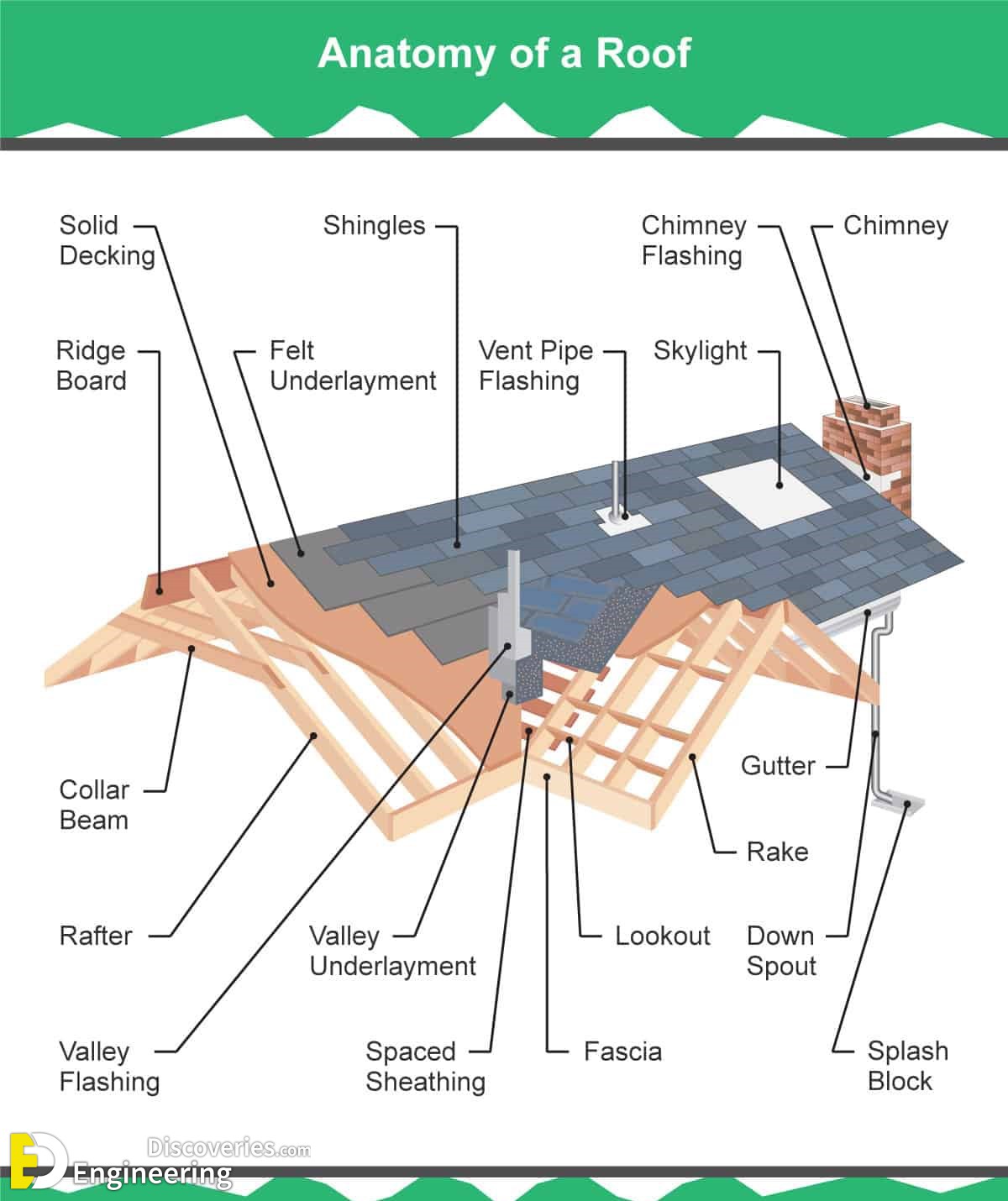 Anatomy of a Roof

Solid Decking

Shingles

Chimney Flashing

Chimney

Ridge Board

Felt Underlayment

Vent Pipe Flashing

Skylight

Collar Beam

Gutter

Rake

Rafter

Valley Underlayment

Lookout

Down Spout

Valley Flashing

Spaced Sheathing

Fascia

Splash Block

Discoveries.com
Engineering