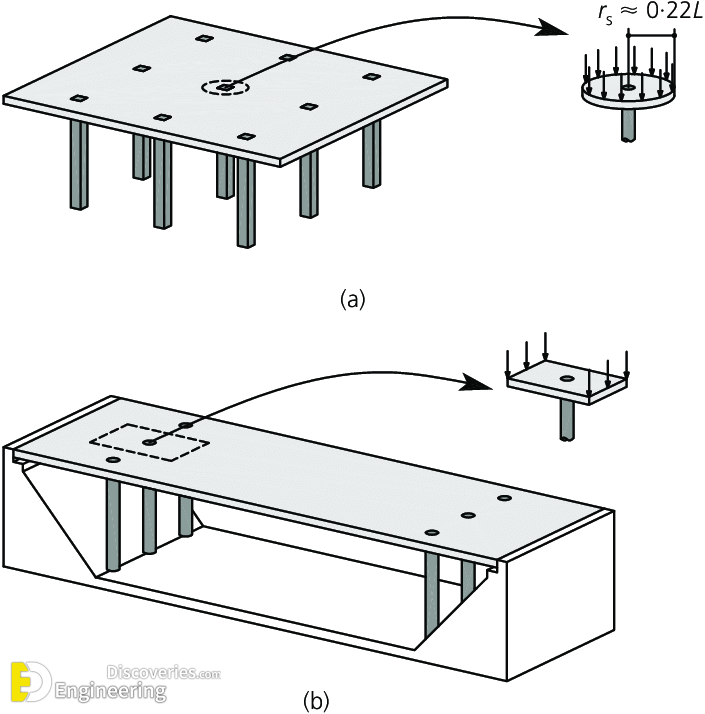 $r_s \approx 0{\cdot}22L$

(a)

(b)

Engineering Discoveries.com